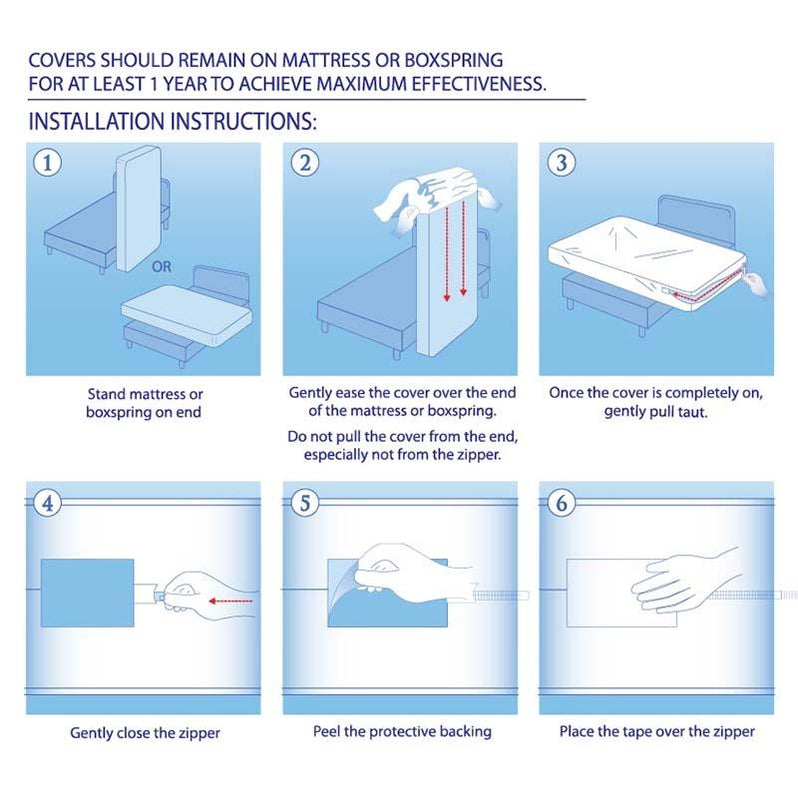 COVERS SHOULD REMAIN ON MATTRESS OR BOXSPRING FOR AT LEAST 1 YEAR TO ACHIEVE MAXIMUM EFFECTIVENESS.

INSTALLATION INSTRUCTIONS:

1

OR

Stand mattress or boxspring on end

2

Gently ease the cover over the end of the mattress or boxspring.

Do not pull the cover from the end, especially not from the zipper.

3

Once the cover is completely on, gently pull taut.

4

Gently close the zipper

5

Peel the protective backing

6

Place the tape over the zipper