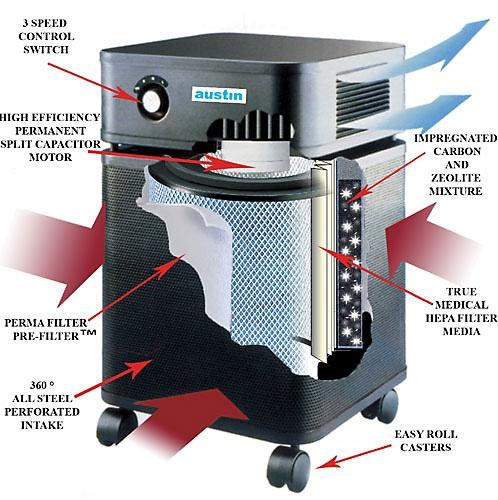 3 SPEED
CONTROL
SWITCH

austin

HIGH EFFICIENCY
PERMANENT
SPLIT CAPACITOR
MOTOR

IMPREGNATED
CARBON
AND
ZEOLITE
MIXTURE

PERMA FILTER
PRE-FILTER™

TRUE
MEDICAL
HEPA FILTER
MEDIA

360 °
ALL STEEL
PERFORATED
INTAKE

EASY ROLL
CASTERS