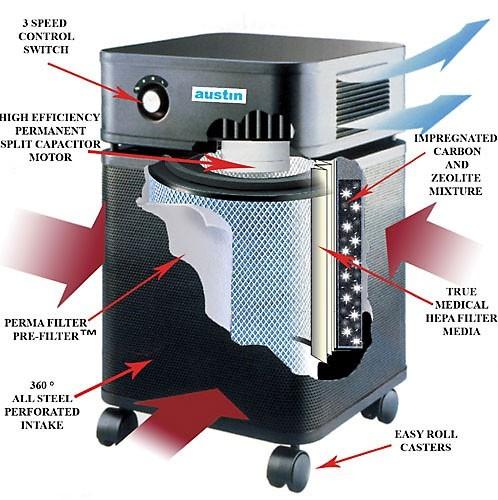 3 SPEED CONTROL SWITCH

austin

HIGH EFFICIENCY PERMANENT SPLIT CAPACITOR MOTOR

IMPREGNATED CARBON AND ZEOLITE MIXTURE

PERMA FILTER PRE-FILTER™

TRUE MEDICAL HEPA FILTER MEDIA

360 ° ALL STEEL PERFORATED INTAKE

EASY ROLL CASTERS