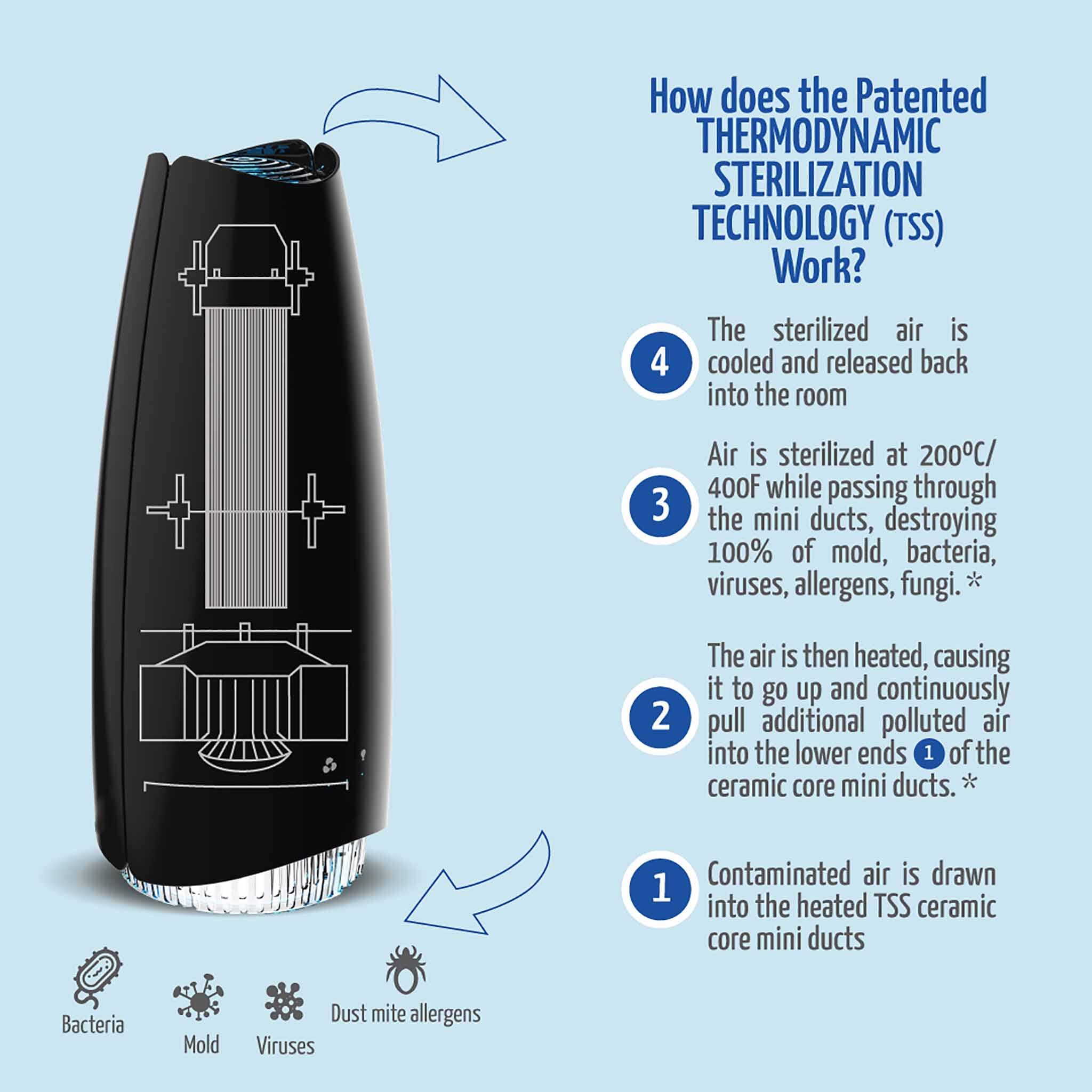 How does the Patented THERMODYNAMIC STERILIZATION TECHNOLOGY (TSS) Work?

4 The sterilized air is cooled and released back into the room

3 Air is sterilized at 200ºC/ 400F while passing through the mini ducts, destroying 100% of mold, bacteria, viruses, allergens, fungi. *

2 The air is then heated, causing it to go up and continuously pull additional polluted air into the lower ends 1 of the ceramic core mini ducts. *

1 Contaminated air is drawn into the heated TSS ceramic core mini ducts

Bacteria

Mold

Viruses

Dust mite allergens